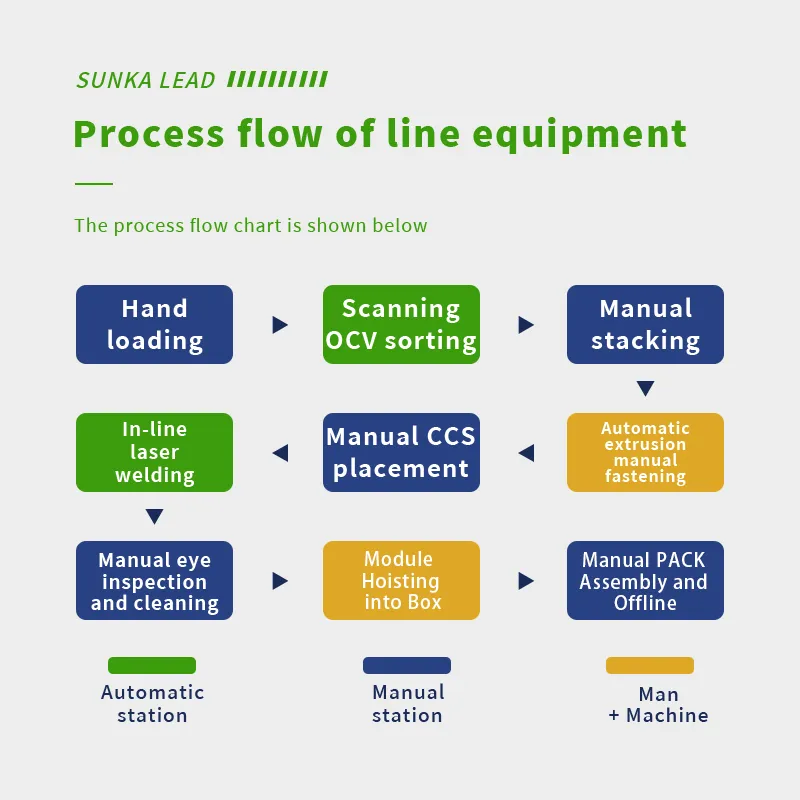 SUNKA LEAD

Process flow of line equipment

The process flow chart is shown below

Hand loading

Scanning OCV sorting

Manual stacking

Automatic extrusion manual fastening

Manual CCS placement

In-line laser welding

Manual eye inspection and cleaning

Module Hoisting into Box

Manual PACK Assembly and Offline

Automatic station

Manual station

Man + Machine