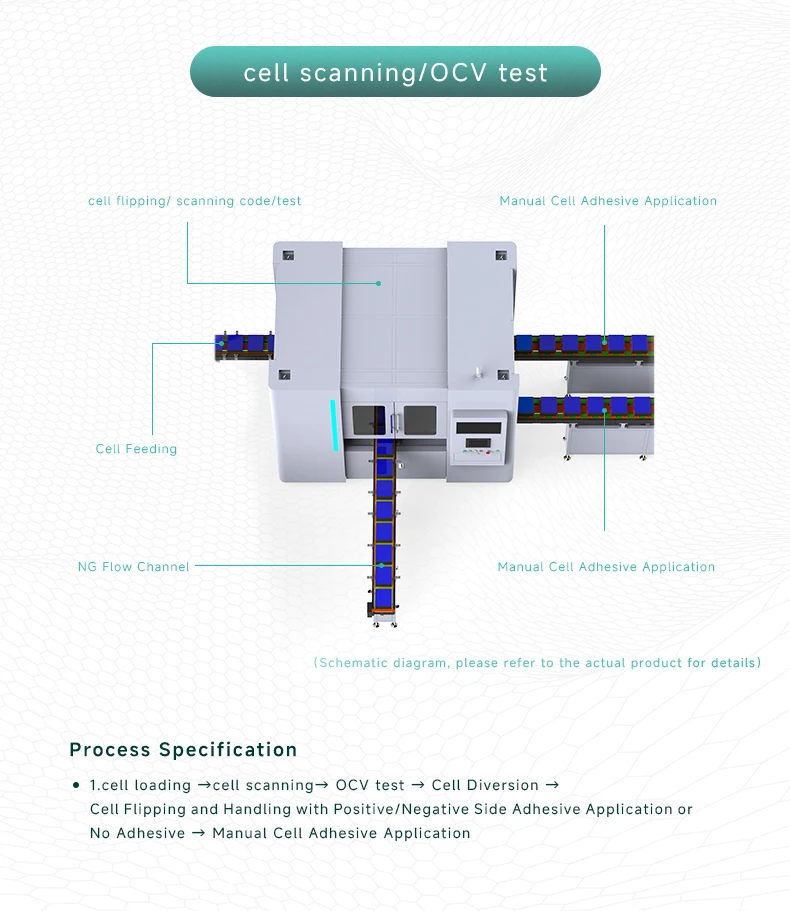 cell scanning/OCV test

cell flipping/ scanning code/test

Manual Cell Adhesive Application

Cell Feeding

NG Flow Channel

Manual Cell Adhesive Application

(Schematic diagram, please refer to the actual product for details)

Process Specification

• 1.cell loading →cell scanning→ OCV test → Cell Diversion → Cell Flipping and Handling with Positive/Negative Side Adhesive Application or No Adhesive → Manual Cell Adhesive Application