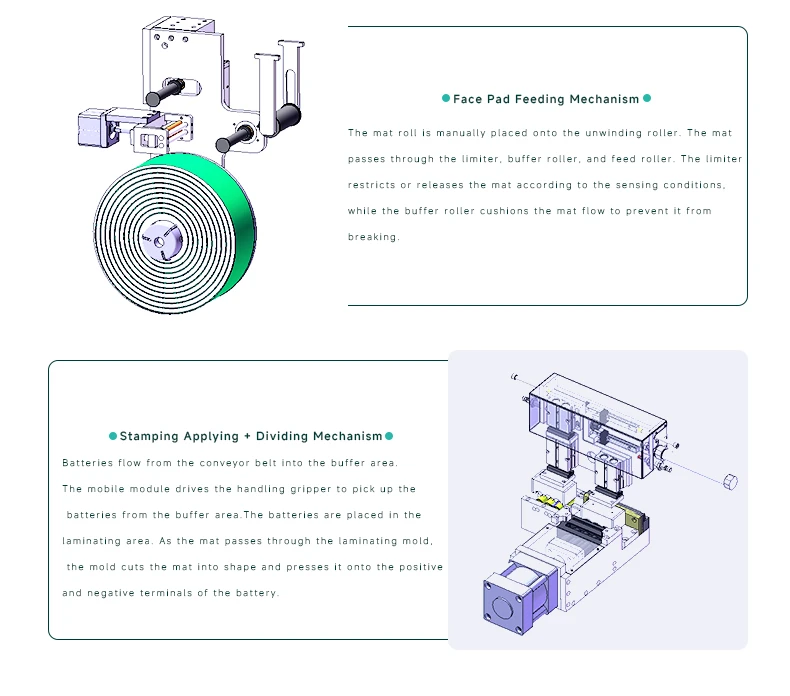 Face Pad Feeding Mechanism

The mat roll is manually placed onto the unwinding roller. The mat passes through the limiter, buffer roller, and feed roller. The limiter restricts or releases the mat according to the sensing conditions, while the buffer roller cushions the mat flow to prevent it from breaking.

Stamping Applying + Dividing Mechanism

Batteries flow from the conveyor belt into the buffer area. The mobile module drives the handling gripper to pick up the batteries from the buffer area.The batteries are placed in the laminating area. As the mat passes through the laminating mold, the mold cuts the mat into shape and presses it onto the positive and negative terminals of the battery.