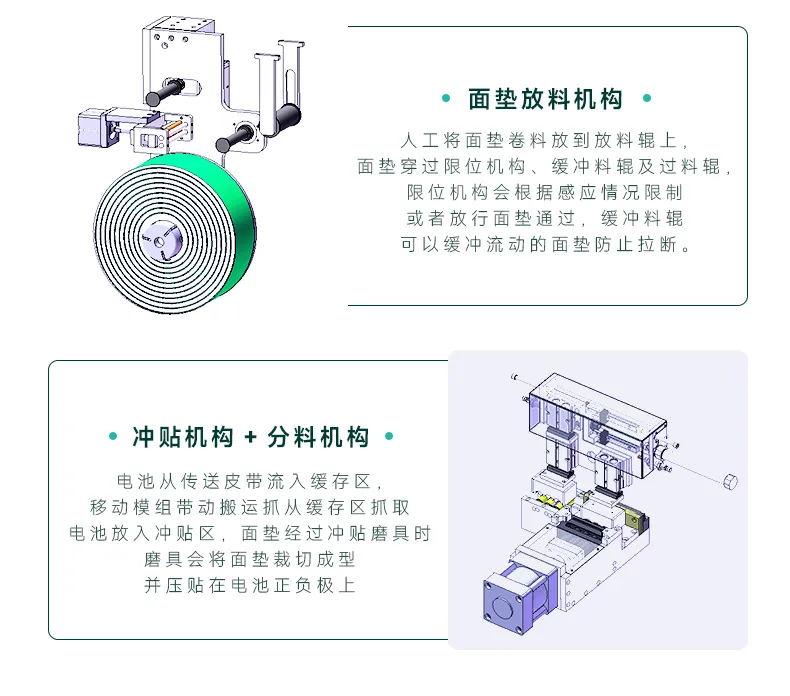 • 面垫放料机构 •

人工将面垫卷料放到放料辊上，
面垫穿过限位机构、缓冲料辊及过料辊，
限位机构会根据感应情况限制
或者放行面垫通过，缓冲料辊
可以缓冲流动的面垫防止拉断。

• 冲贴机构 + 分料机构 •

电池从传送皮带流入缓存区，
移动模组带动搬运抓从缓存区抓取
电池放入冲贴区，面垫经过冲贴磨具时
磨具会将面垫裁切成型
并压贴在电池正负极上