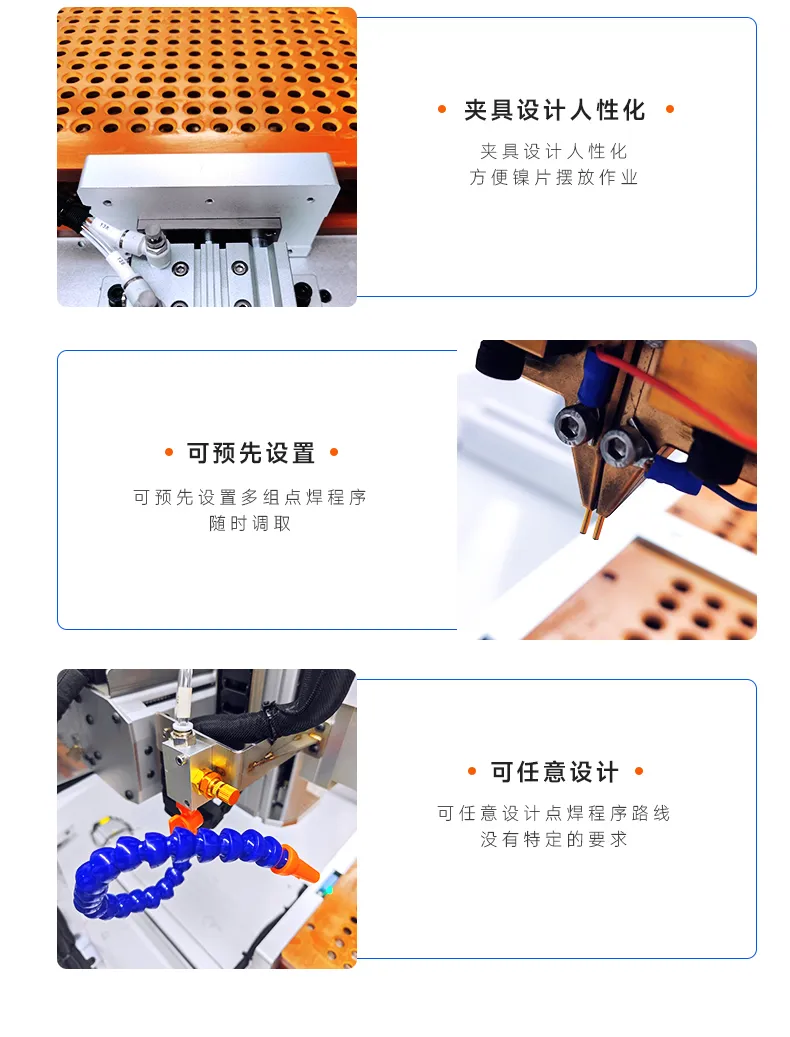 • 夹具设计人性化 •

夹具设计人性化
方便镍片摆放作业

• 可预先设置 •

可预先设置多组点焊程序
随时调取

• 可任意设计 •

可任意设计点焊程序路线
没有特定的要求