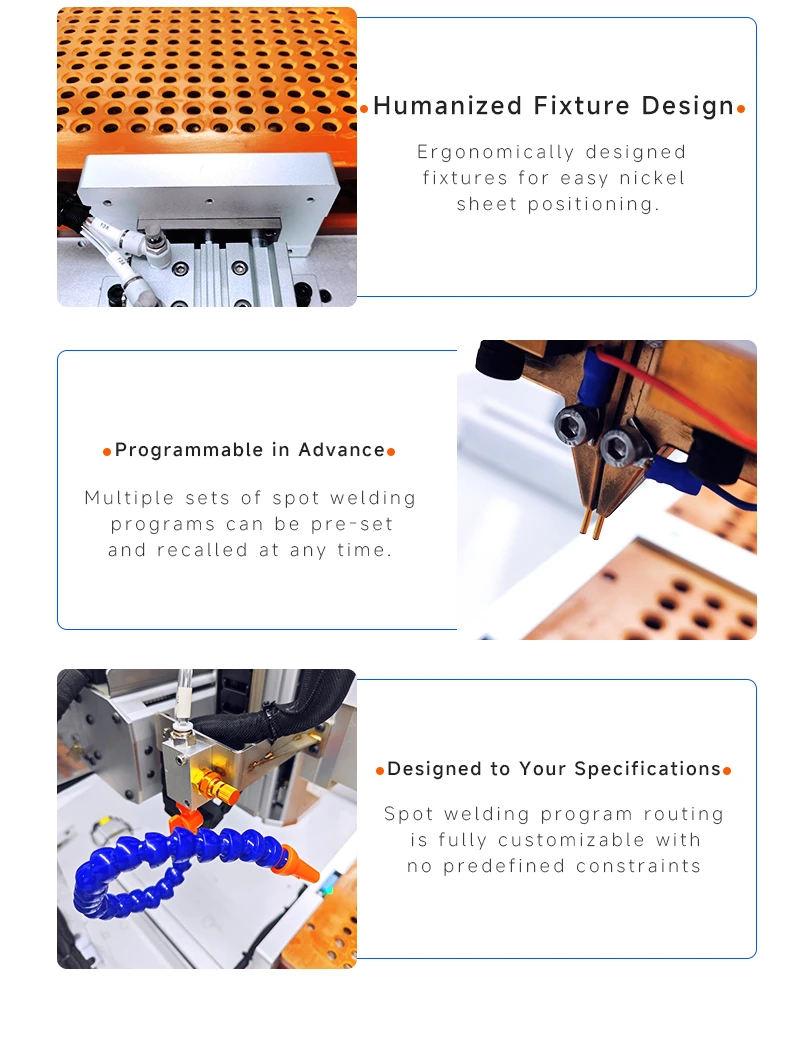 Humanized Fixture Design

Ergonomically designed fixtures for easy nickel sheet positioning.

Programmable in Advance

Multiple sets of spot welding programs can be pre-set and recalled at any time.

Designed to Your Specifications

Spot welding program routing is fully customizable with no predefined constraints