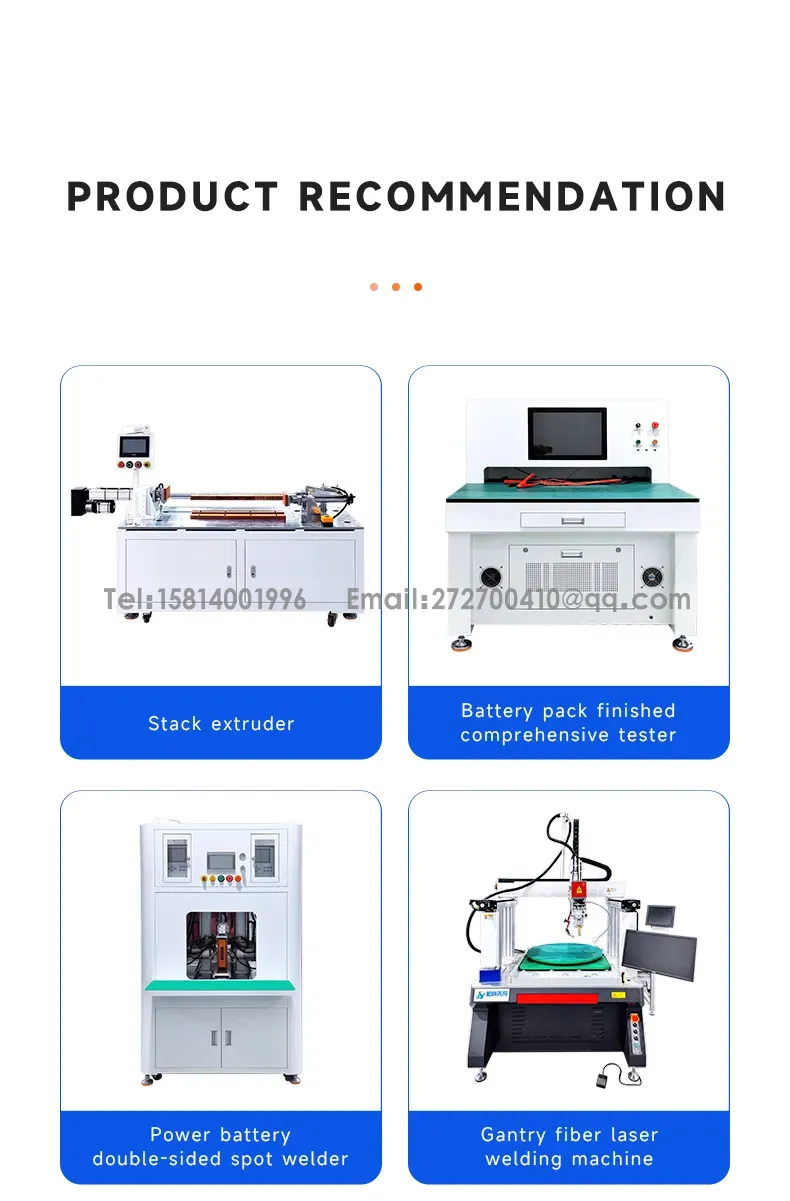 PRODUCT RECOMMENDATION

Tel:15814001996 Email:272700410@qq.com

Stack extruder

Battery pack finished comprehensive tester

Power battery double-sided spot welder

Gantry fiber laser welding machine