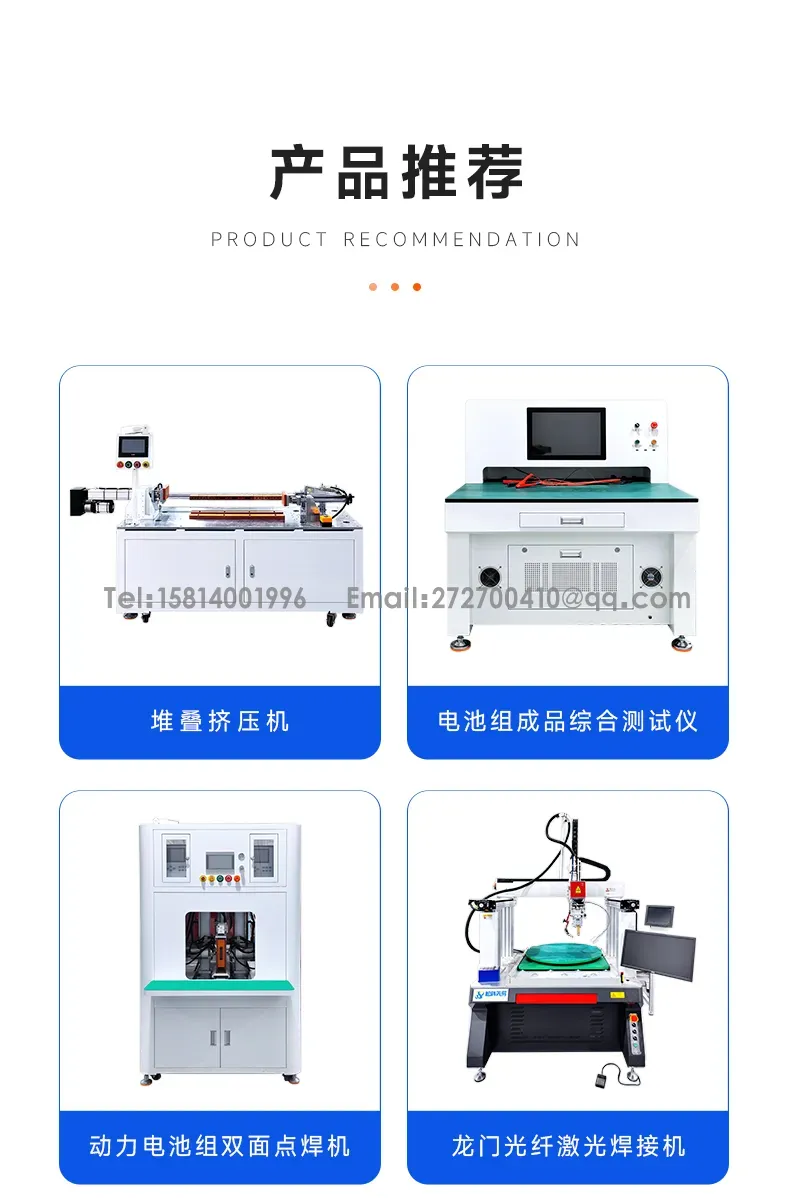 产品推荐
PRODUCT RECOMMENDATION

Tel:15814001996 Email:272700410@qq.com

堆叠挤压机

电池组成品综合测试仪

动力电池组双面点焊机

龙门光纤激光焊接机